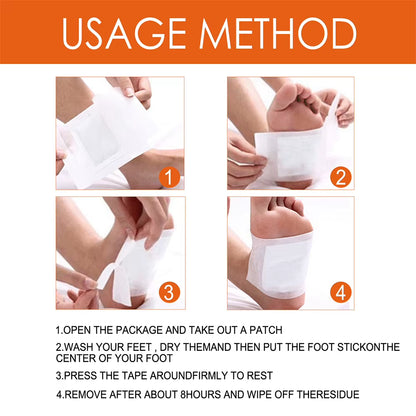 USAGE METHOD

1

2

3

4

1.OPEN THE PACKAGE AND TAKE OUT A PATCH

2.WASH YOUR FEET , DRY THEMAND THEN PUT THE FOOT STICKONTHE CENTER OF YOUR FOOT

3.PRESS THE TAPE AROUNDFIRMLY TO REST

4.REMOVE AFTER ABOUT 8HOURS AND WIPE OFF THERESIDUE